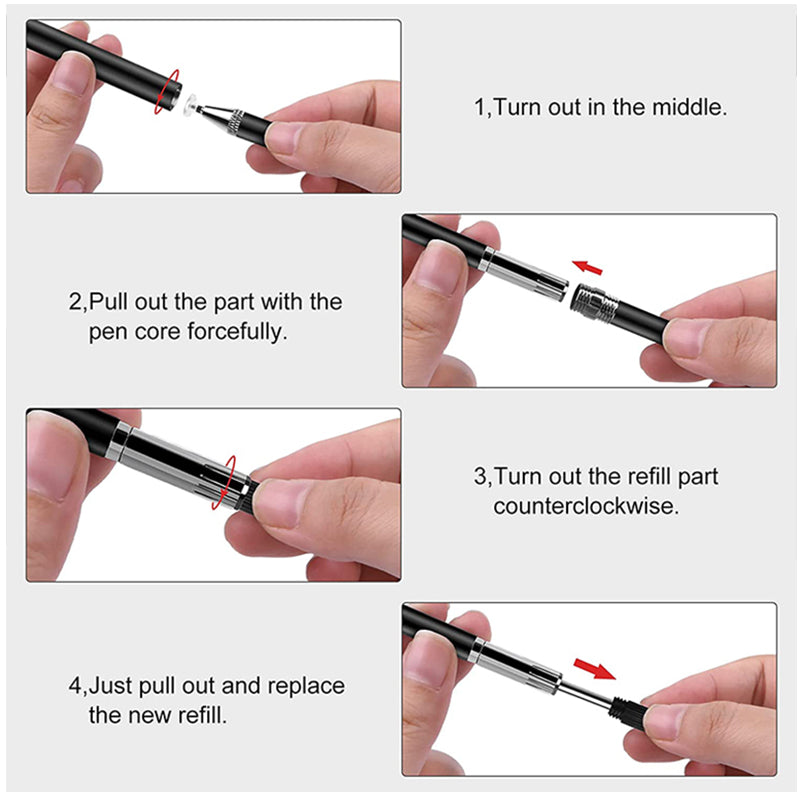 1,Turn out in the middle.

2,Pull out the part with the pen core forcefully.

3,Turn out the refill part counterclockwise.

4,Just pull out and replace the new refill.