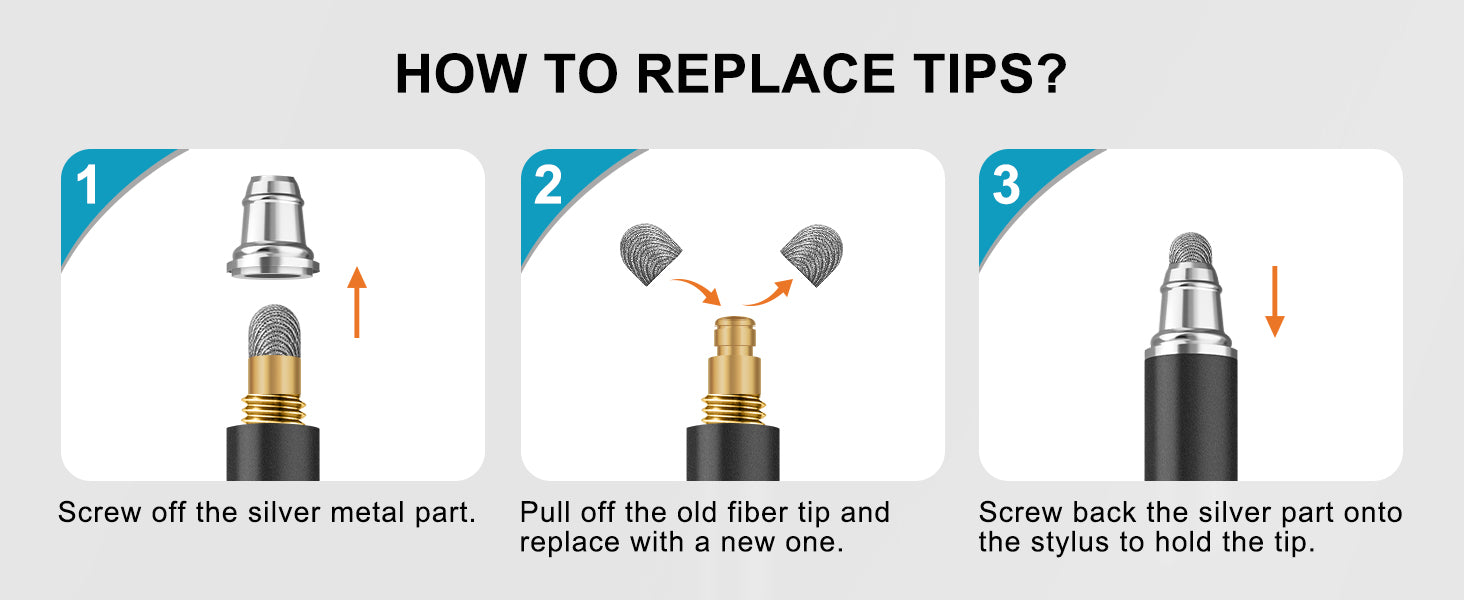 HOW TO REPLACE TIPS?

1

Screw off the silver metal part.

2

Pull off the old fiber tip and replace with a new one.

3

Screw back the silver part onto the stylus to hold the tip.